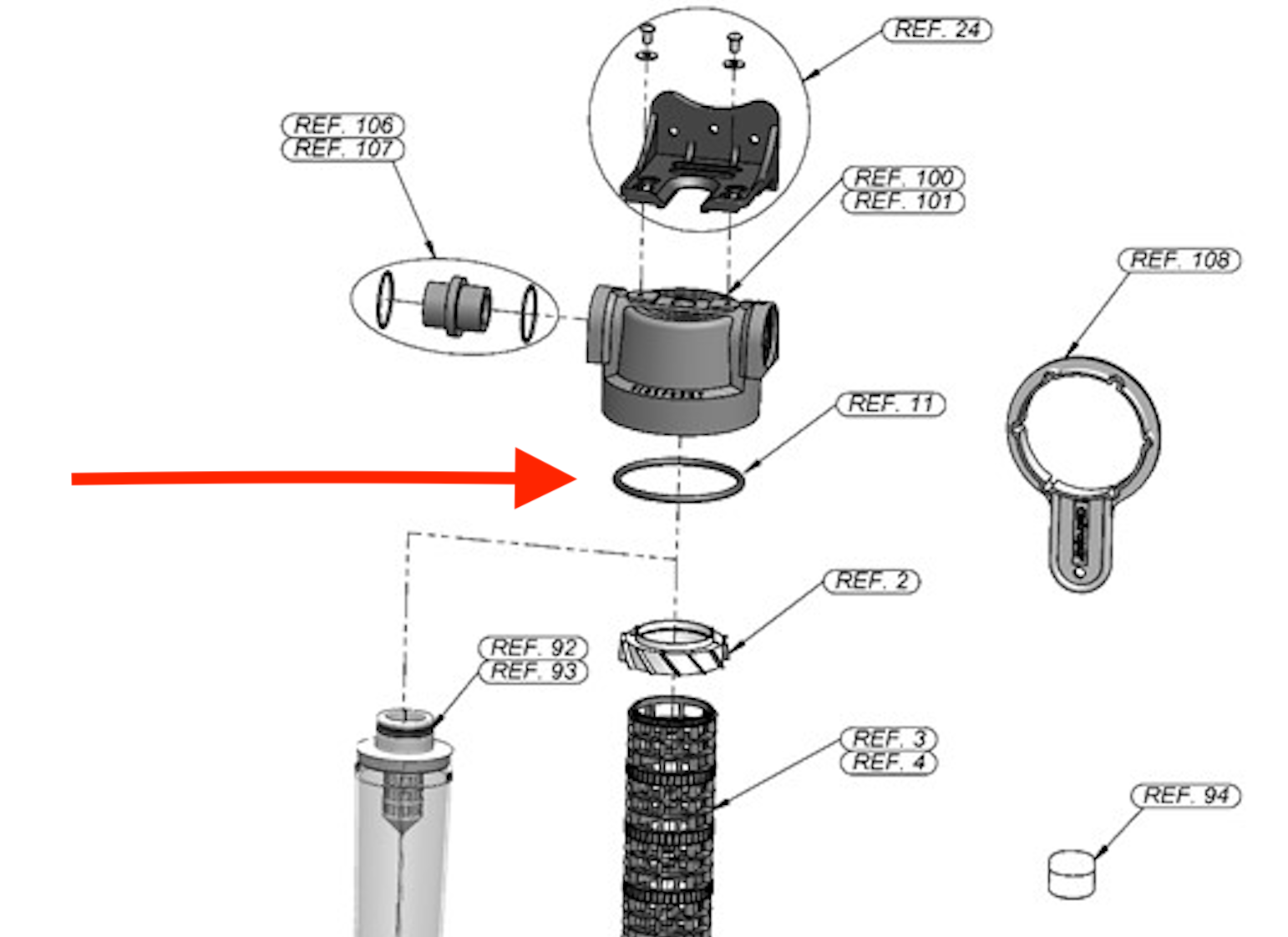 REF. 24

REF. 106
REF. 107

REF. 100
REF. 101

REF. 108

REF. 11

REF. 2

REF. 92
REF. 93

REF. 3
REF. 4

REF. 94